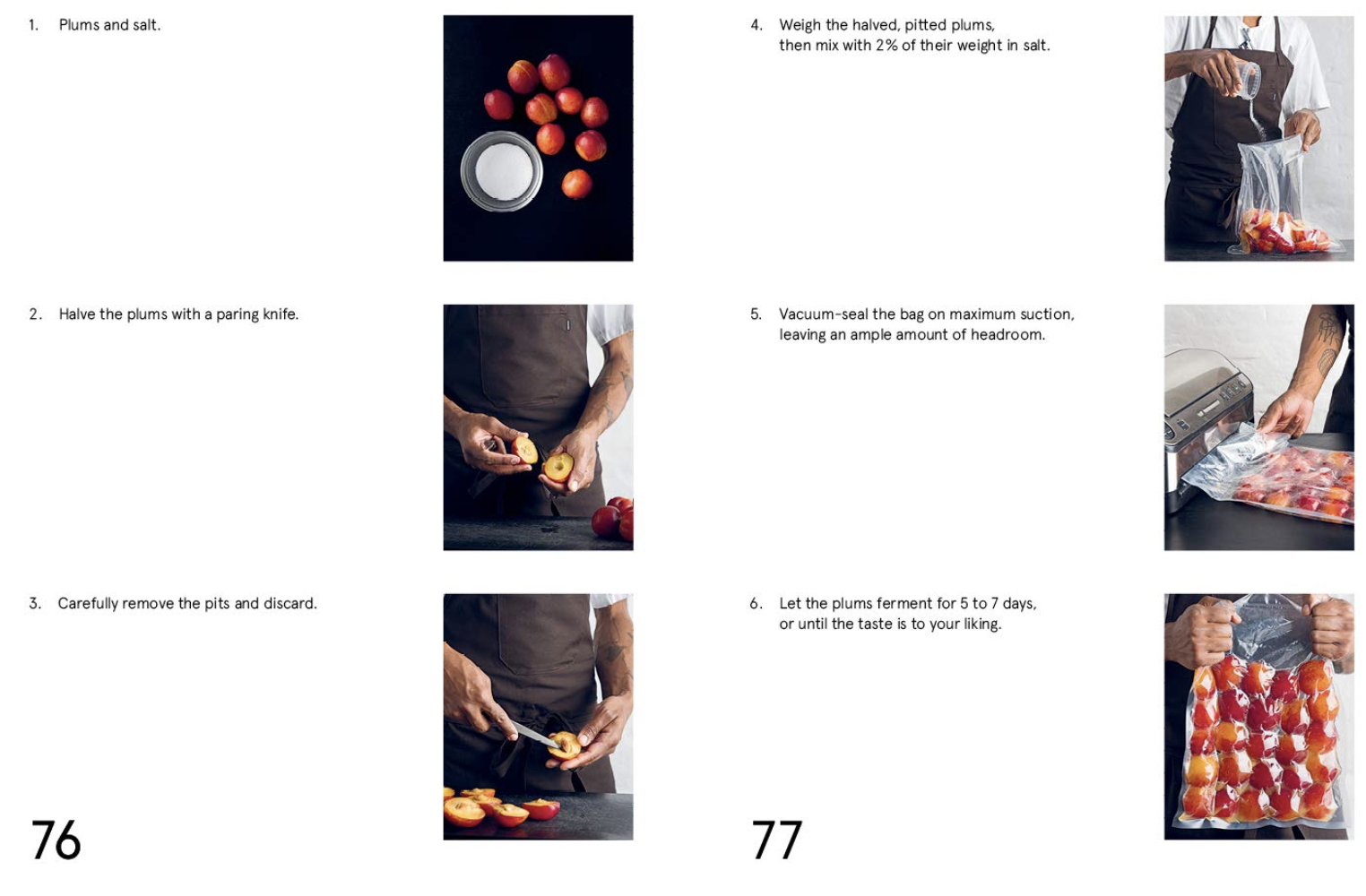 1. Plums and salt.

2. Halve the plums with a paring knife.

3. Carefully remove the pits and discard.

76

4. Weigh the halved, pitted plums, then mix with 2% of their weight in salt.

5. Vacuum-seal the bag on maximum suction, leaving an ample amount of headroom.

6. Let the plums ferment for 5 to 7 days, or until the taste is to your liking.

77